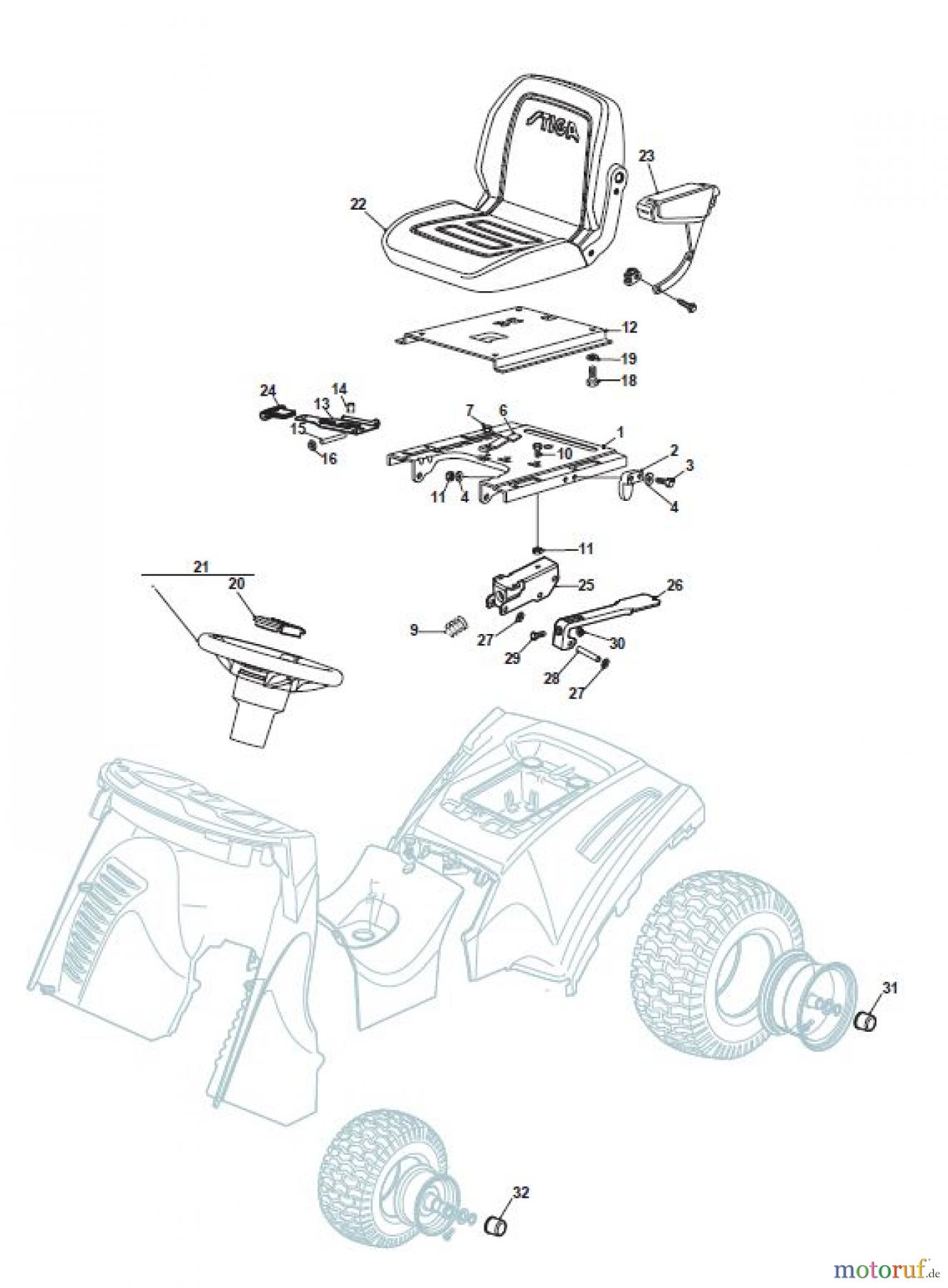 STIGA

23

22

12

19

18

24 14

13

15

16

7 6

1

10

2

3

11 4

4

11

21

20

25

26

9

27

30

29

28

27

31

32

motoruf.de