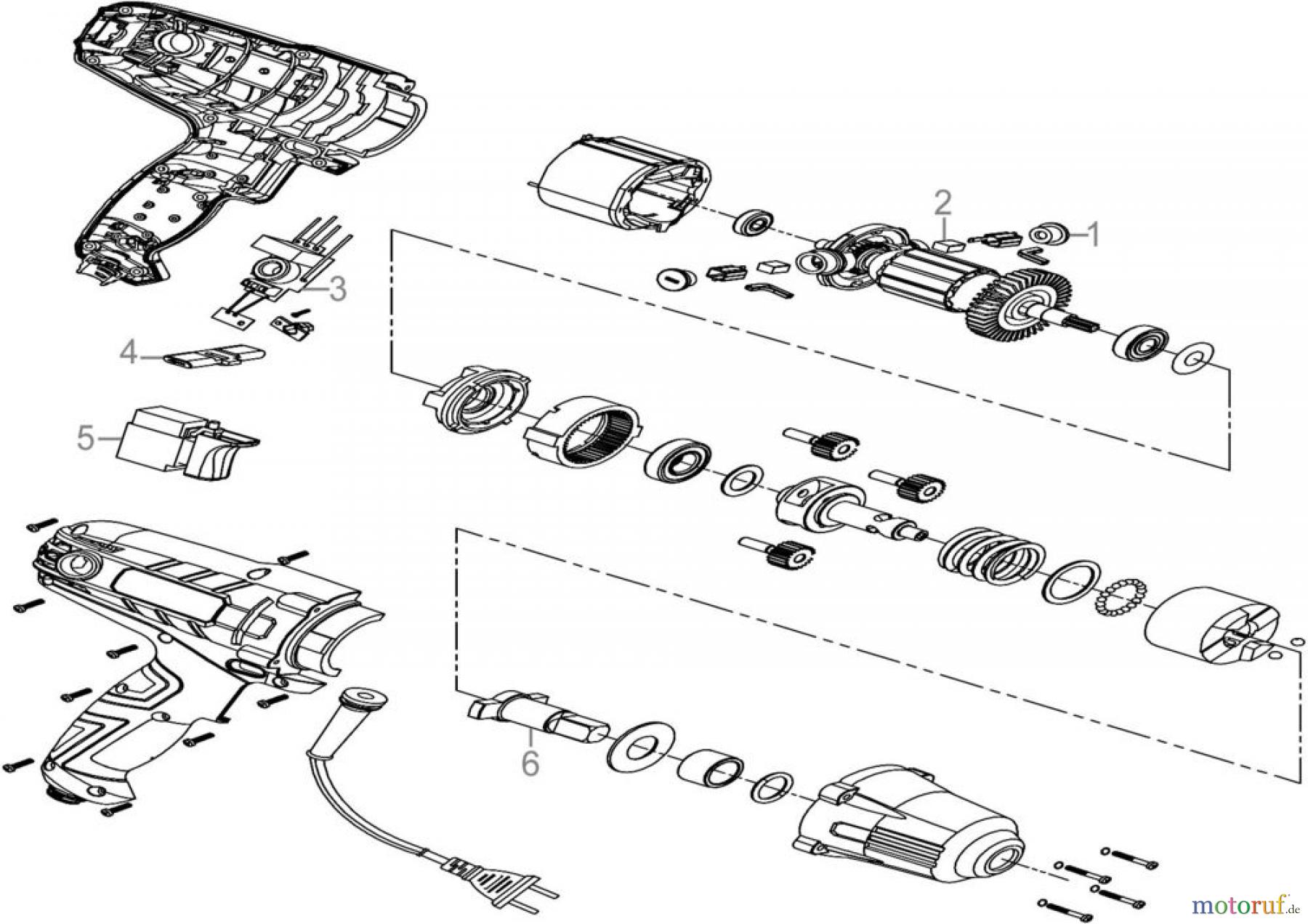 2
1
3
4
5
6
motoruf.de