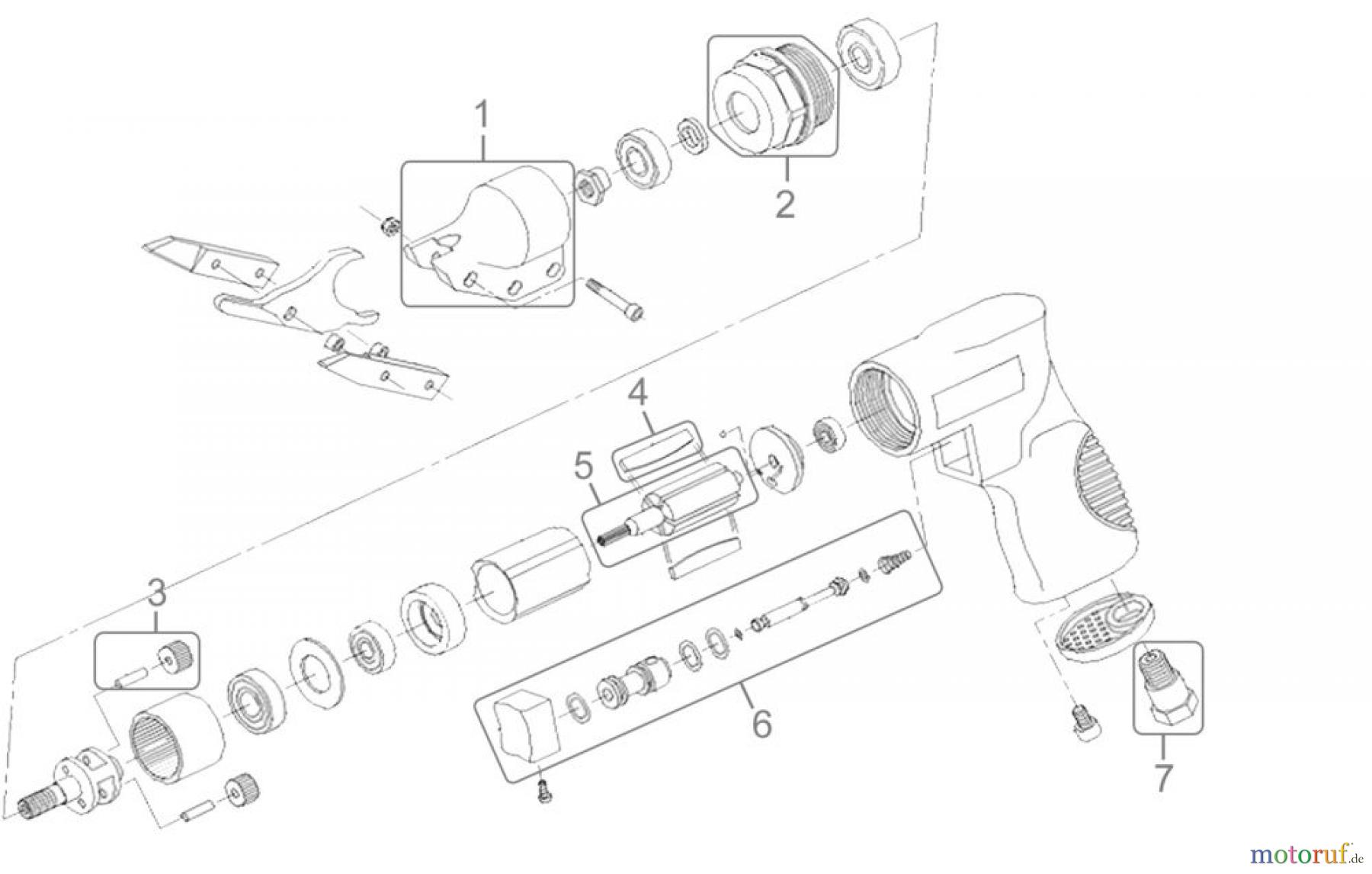 1
2
4
5
3
6
7
motoruf.de